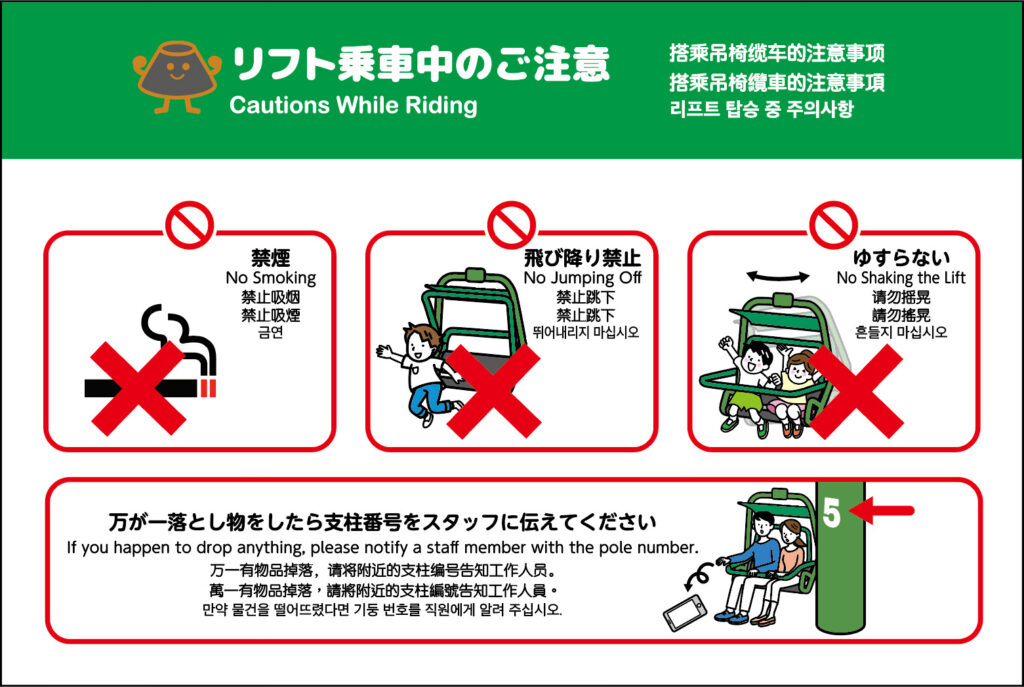 リフト乗車中のご注意
Cautions While Riding

搭乘吊椅缆车的注意事项
搭乘吊椅纜車的注意事項
리프트 탑승 중 주의사항

禁煙
No Smoking
禁止吸烟
禁止吸煙
금연

飛び降り禁止
No Jumping Off
禁止跳下
禁止跳下
뛰어내리지 마십시오

ゆすらない
No Shaking the Lift
请勿摇晃
請勿搖晃
흔들지 마십시오

万が一落とし物をしたら支柱番号をスタッフに伝えてください
If you happen to drop anything, please notify a staff member with the pole number.
万一有物品掉落，请将附近的支柱编号告知工作人员。
萬一有物品掉落，請將附近的支柱編號告知工作人員。
만약 물건을 떨어뜨렸다면 기둥 번호를 직원에게 알려 주십시오.

5